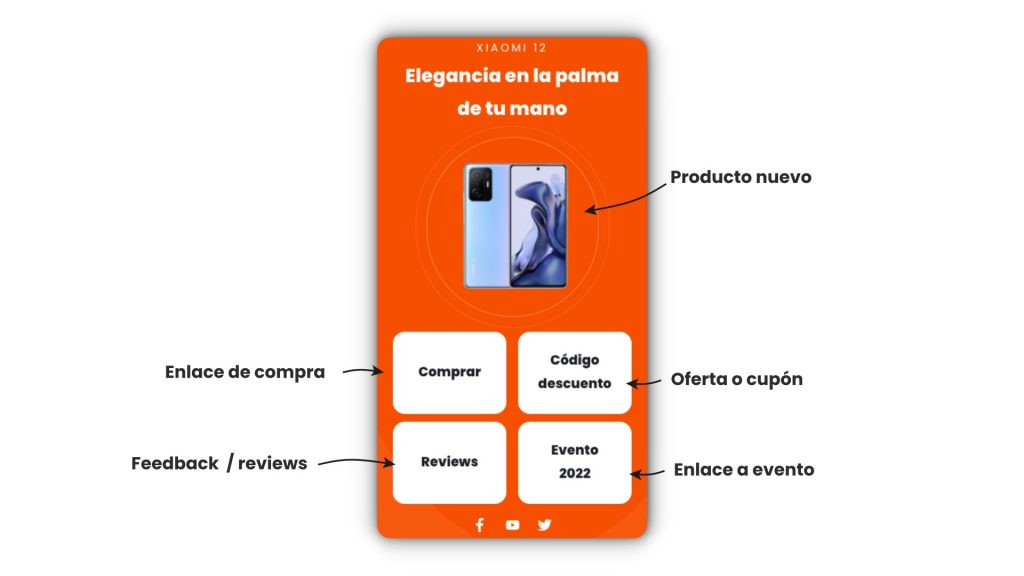 XIAOMI 12

Elegancia en la palma de tu mano

Producto nuevo

Enlace de compra

Comprar

Código descuento

Oferta o cupón

Feedback / reviews

Reviews

Evento 2022

Enlace a evento